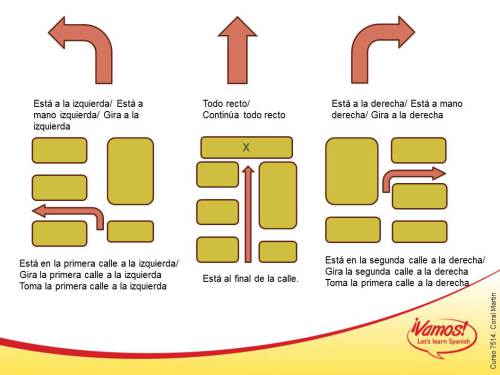 Está a la izquierda/ Está a mano izquierda/ Gira a la izquierda

Todo recto/
Continúa todo recto

Está a la derecha/ Está a mano derecha/ Gira a la derecha

X

Está en la primera calle a la izquierda/
Gira la primera calle a la izquierda
Toma la primera calle a la izquierda

Está al final de la calle.

Está en la segunda calle a la derecha/
Gira la segunda calle a la derecha
Toma la primera calle a la derecha

¡Vamos!
Let's learn Spanish

Curso 7514. Coral Martín